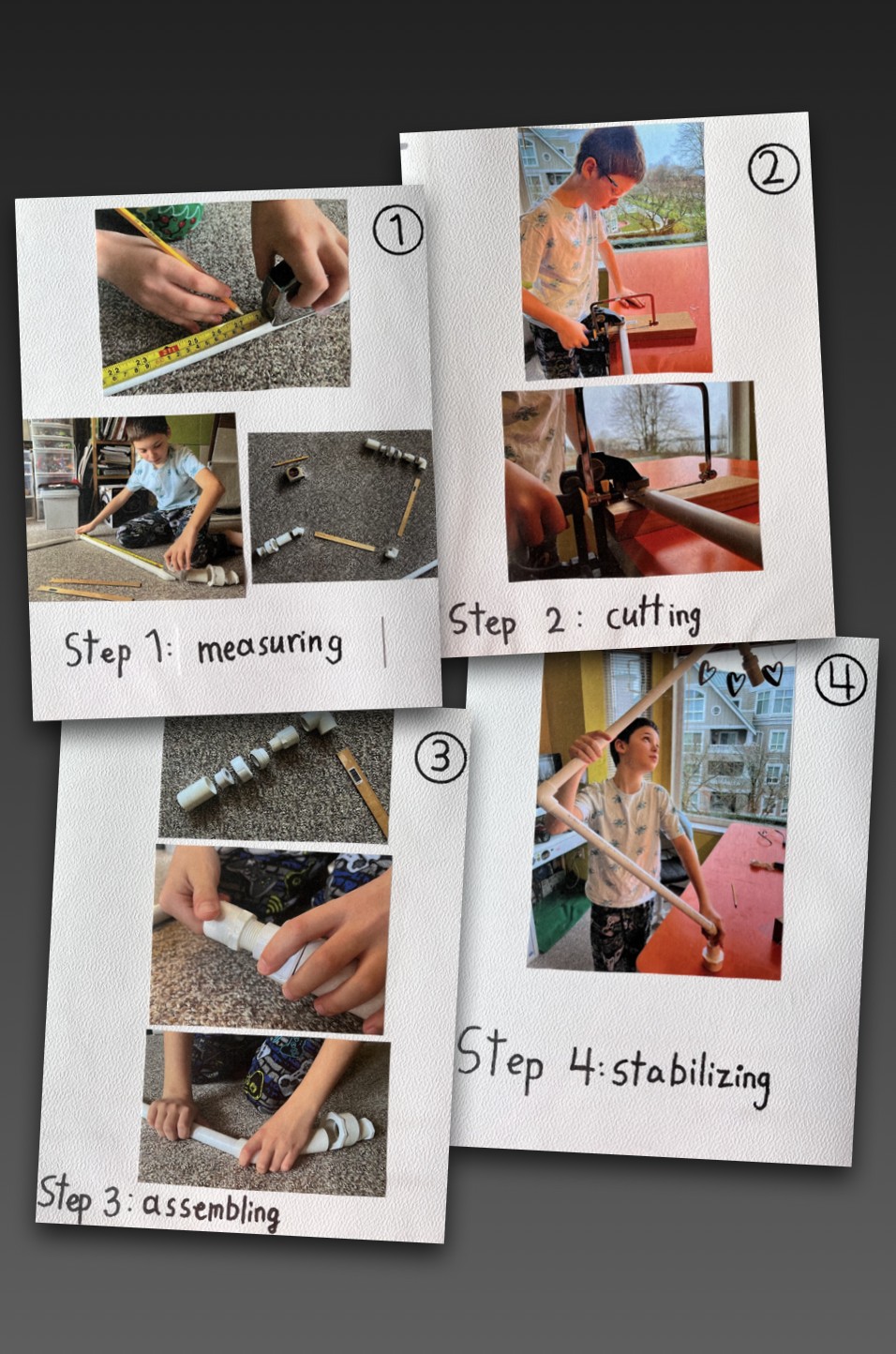 ①

Step 1: measuring

②

Step 2: cutting

③

Step 3: assembling

④

Step 4: stabilizing